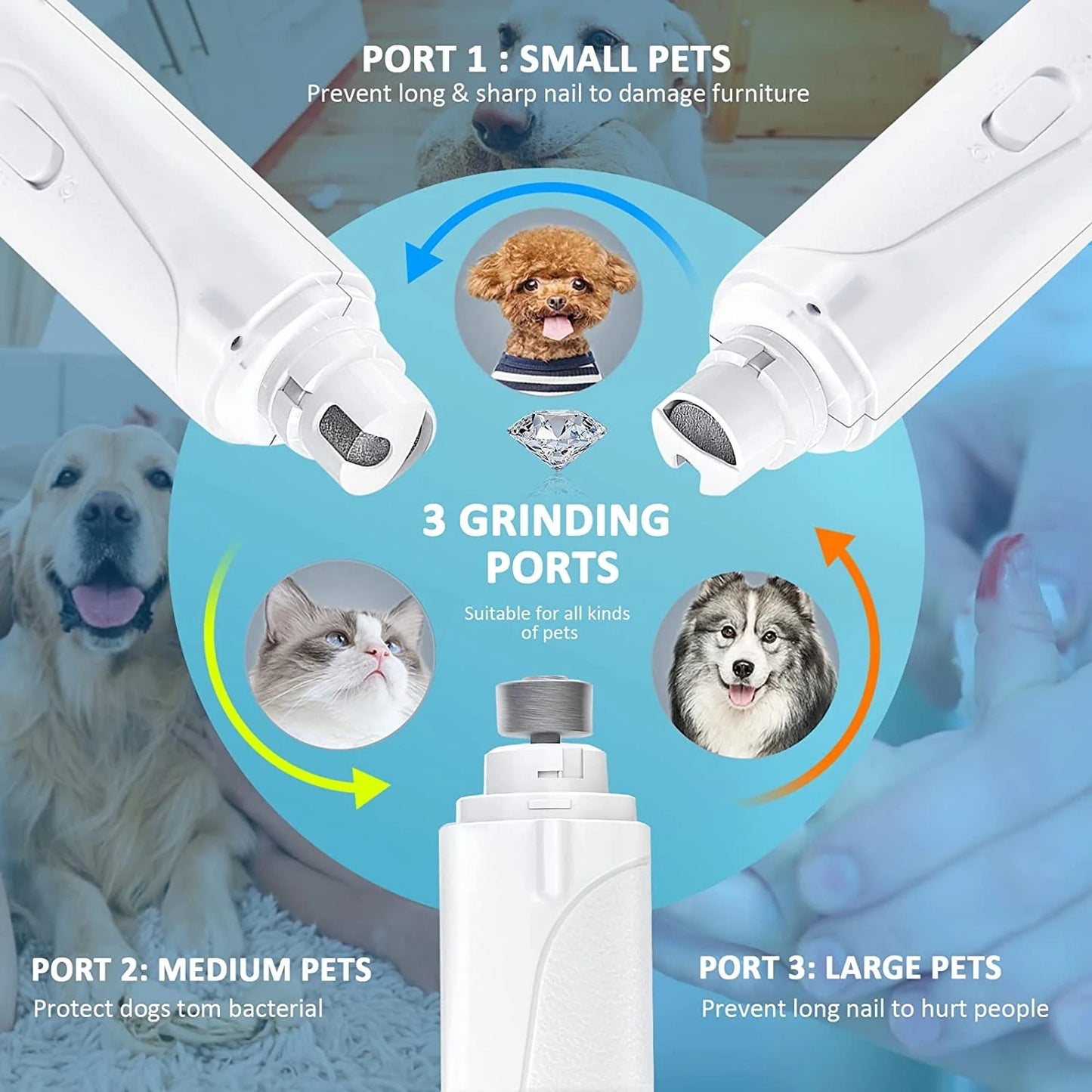 PORT 1 : SMALL PETS
Prevent long & sharp nail to damage furniture

3 GRINDING PORTS
Suitable for all kinds of pets

PORT 2: MEDIUM PETS
Protect dogs tom bacterial

PORT 3: LARGE PETS
Prevent long nail to hurt people